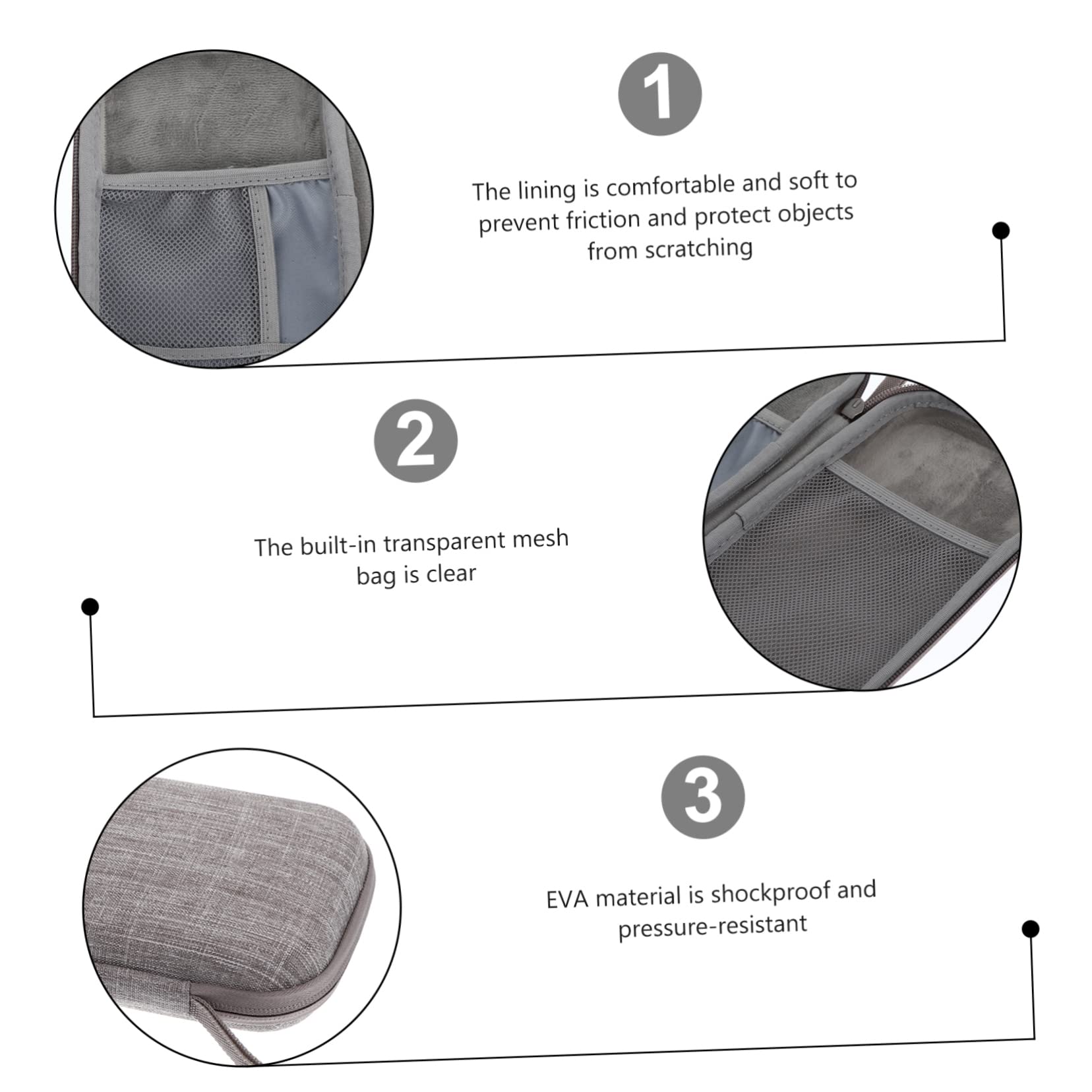 1

The lining is comfortable and soft to prevent friction and protect objects from scratching

2

The built-in transparent mesh bag is clear

3

EVA material is shockproof and pressure-resistant