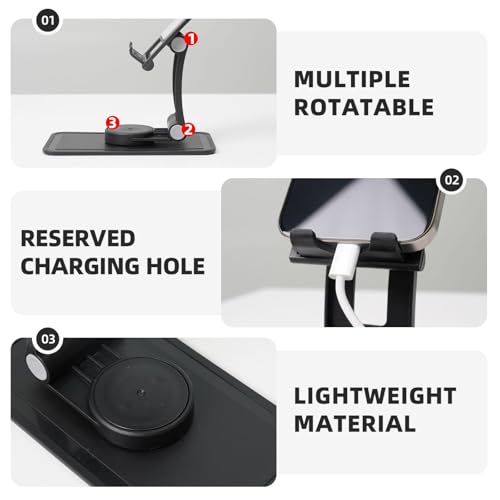 01

1

3

2

MULTIPLE ROTATABLE

02

RESERVED CHARGING HOLE

03

LIGHTWEIGHT MATERIAL